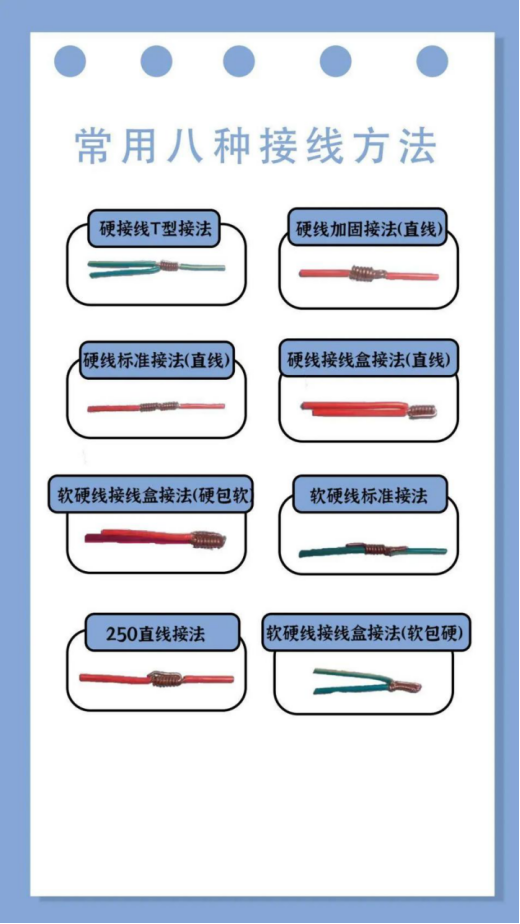 常用八种接线方法

硬接线T型接法

硬线加固接法(直线)

硬线标准接法(直线)

硬线接线盒接法(直线)

软硬线接线盒接法(硬包软

软硬线标准接法

250直线接法

软硬线接线盒接法(软包硬)